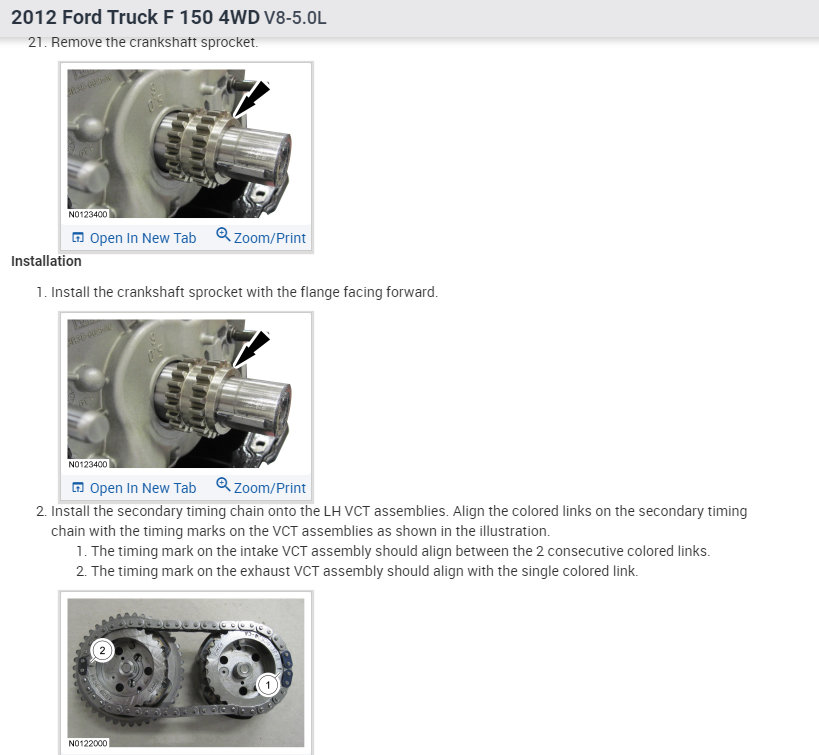 2012 Ford Truck F 150 4WD V8-5.0L

21. Remove the crankshaft sprocket.

N0123400

Open In New Tab Zoom/Print

Installation

1. Install the crankshaft sprocket with the flange facing forward.

N0123400

Open In New Tab Zoom/Print

2. Install the secondary timing chain onto the LH VCT assemblies. Align the colored links on the secondary timing chain with the timing marks on the VCT assemblies as shown in the illustration.

1. The timing mark on the intake VCT assembly should align between the 2 consecutive colored links.
2. The timing mark on the exhaust VCT assembly should align with the single colored link.

2

1

N0122000