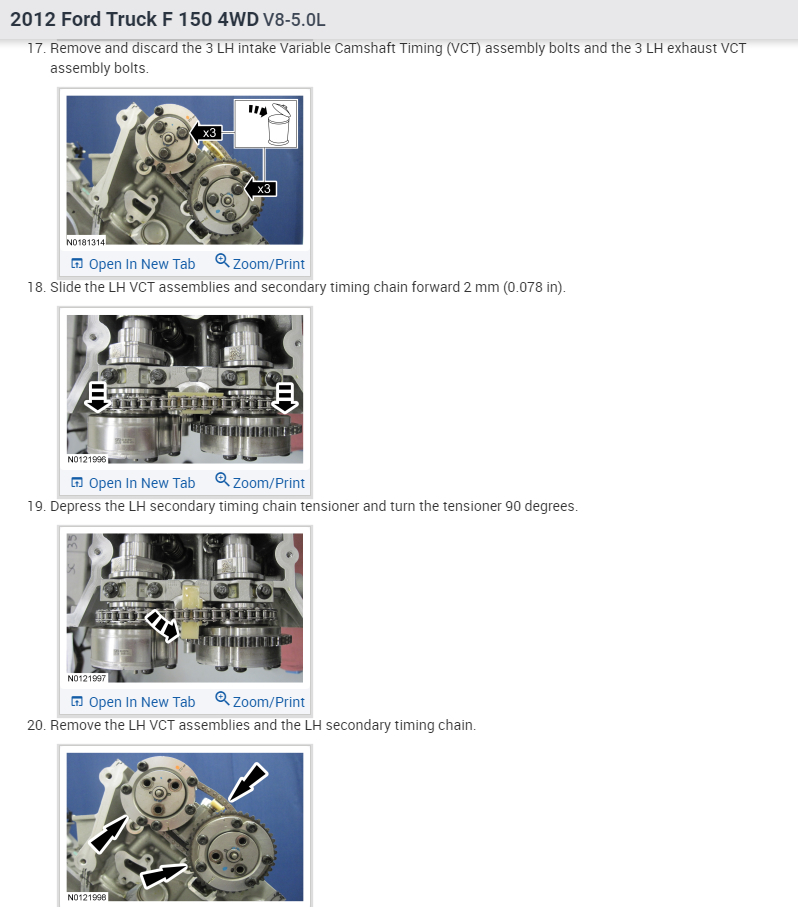 2012 Ford Truck F 150 4WD V8-5.0L

17. Remove and discard the 3 LH intake Variable Camshaft Timing (VCT) assembly bolts and the 3 LH exhaust VCT assembly bolts.

x3

x3

N0181314

Open In New Tab Zoom/Print

18. Slide the LH VCT assemblies and secondary timing chain forward 2 mm (0.078 in).

N0121996

Open In New Tab Zoom/Print

19. Depress the LH secondary timing chain tensioner and turn the tensioner 90 degrees.

N0121997

Open In New Tab Zoom/Print

20. Remove the LH VCT assemblies and the LH secondary timing chain.

N0121998