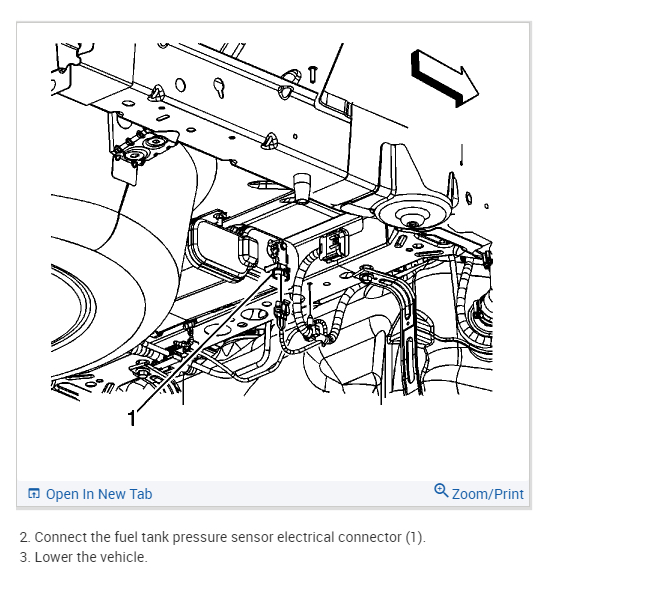 1

Open In New Tab

Zoom/Print

2. Connect the fuel tank pressure sensor electrical connector (1).
3. Lower the vehicle.