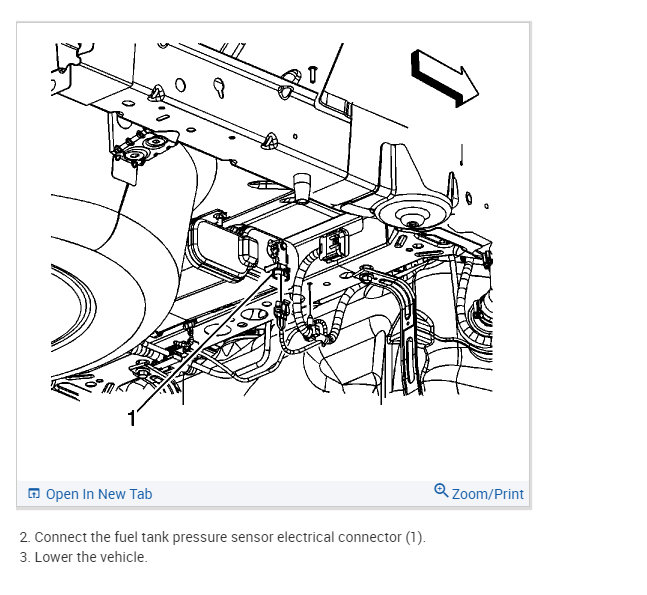 1

Open In New Tab

Zoom/Print

2. Connect the fuel tank pressure sensor electrical connector (1).
3. Lower the vehicle.