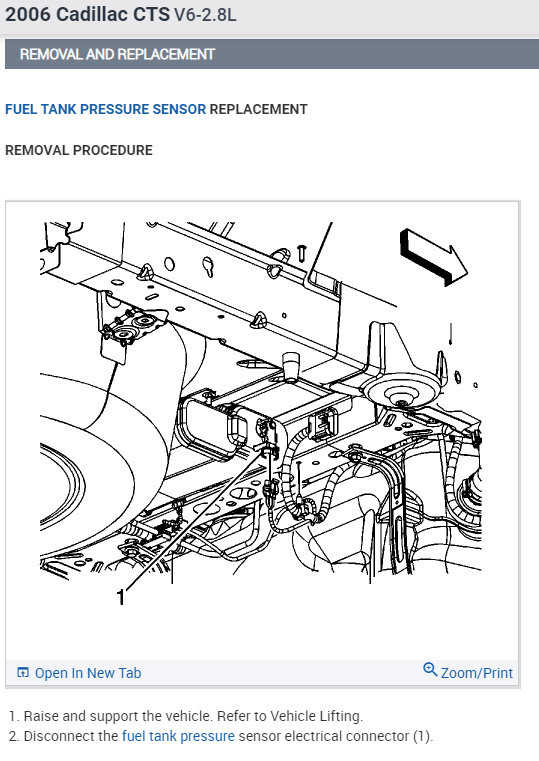 2006 Cadillac CTS V6-2.8L

REMOVAL AND REPLACEMENT

FUEL TANK PRESSURE SENSOR REPLACEMENT

REMOVAL PROCEDURE

1

Open In New Tab

Zoom/Print

1. Raise and support the vehicle. Refer to Vehicle Lifting.
2. Disconnect the fuel tank pressure sensor electrical connector (1).