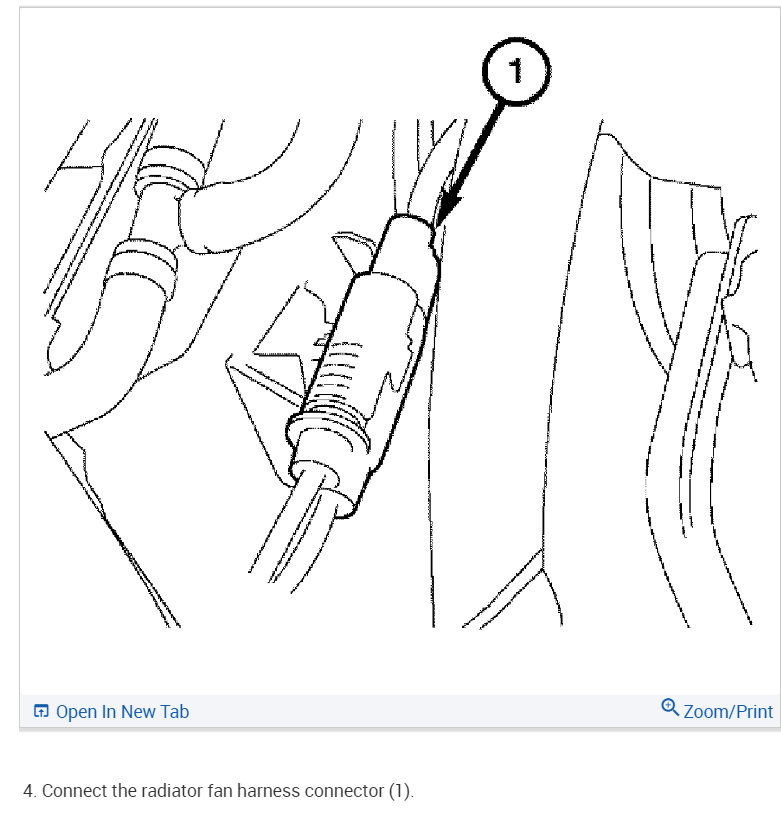 1

Open In New Tab

Zoom/Print

4. Connect the radiator fan harness connector (1).