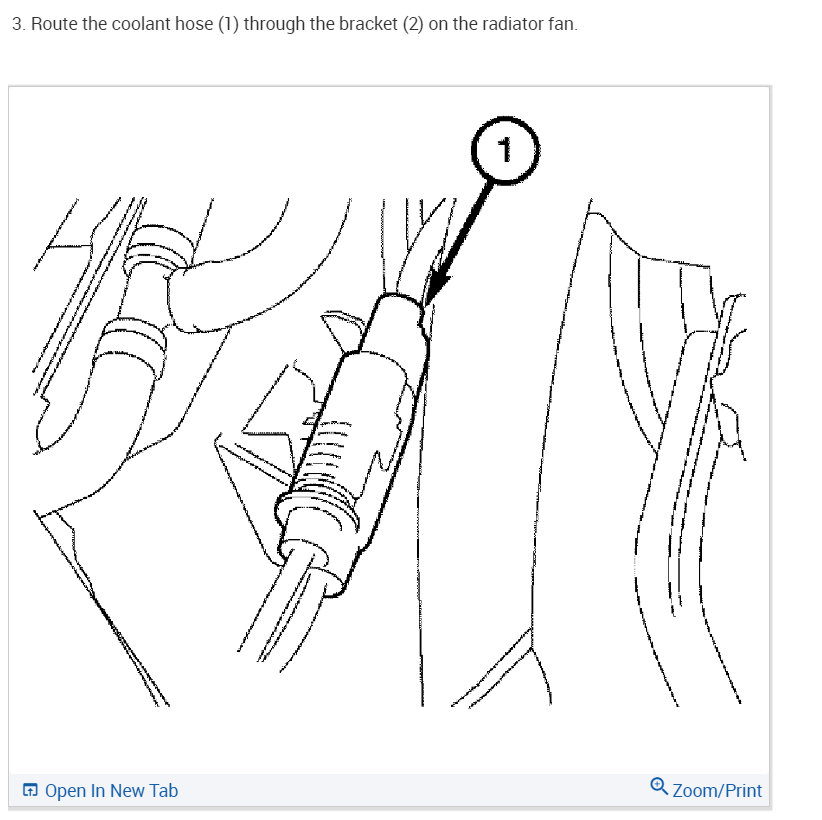 3. Route the coolant hose (1) through the bracket (2) on the radiator fan.

1

Open In New Tab

Zoom/Print