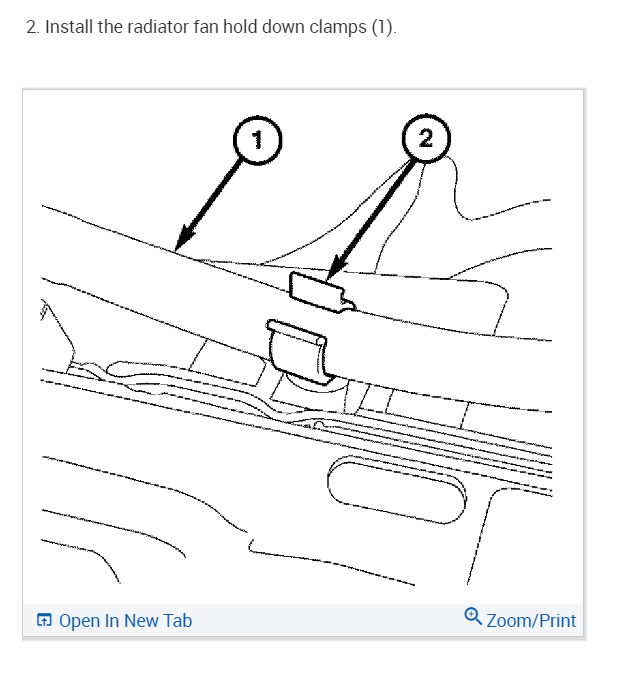 2. Install the radiator fan hold down clamps (1).

1

2

Open In New Tab

Zoom/Print