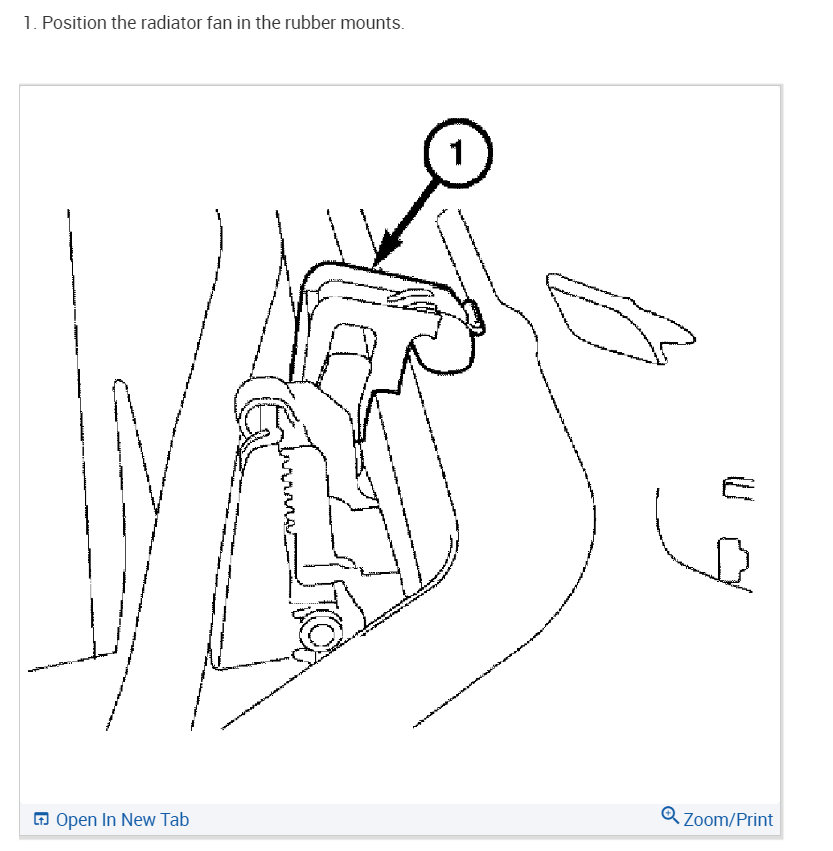 1. Position the radiator fan in the rubber mounts.

1

Open In New Tab

Zoom/Print