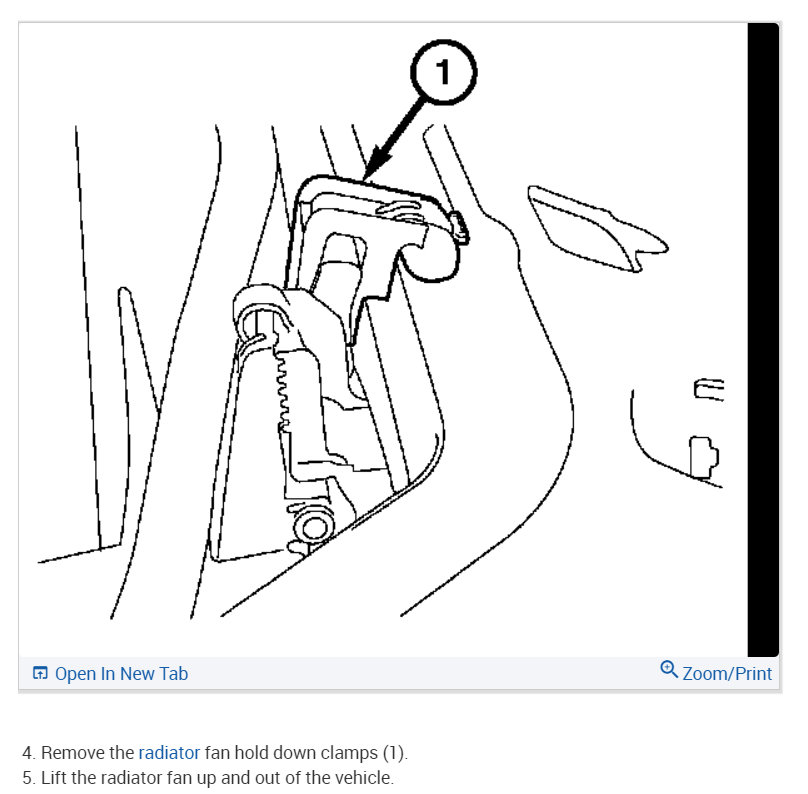 1

Open In New Tab

Zoom/Print

4. Remove the radiator fan hold down clamps (1).
5. Lift the radiator fan up and out of the vehicle.