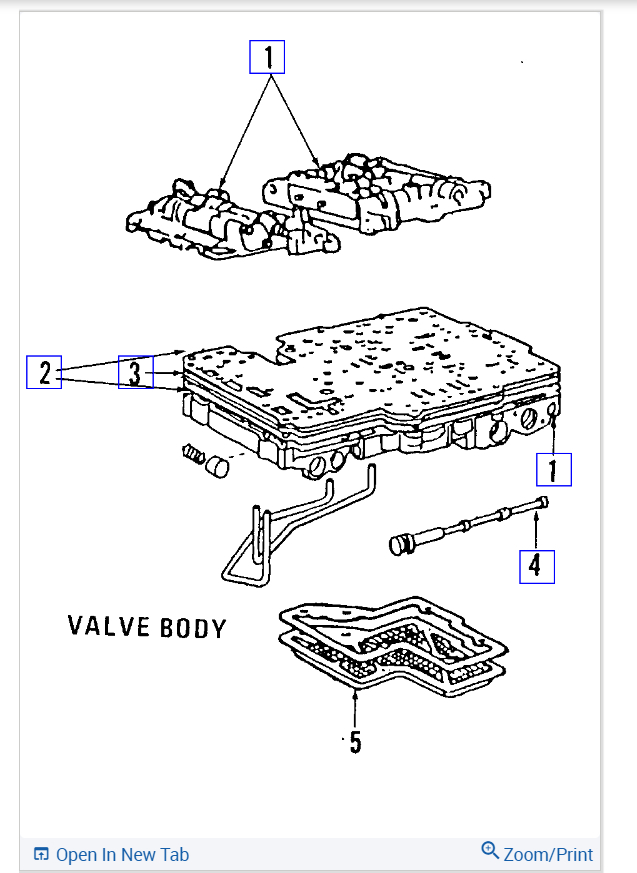 1

2
3

1

4

VALVE BODY

5

Open In New Tab
Zoom/Print