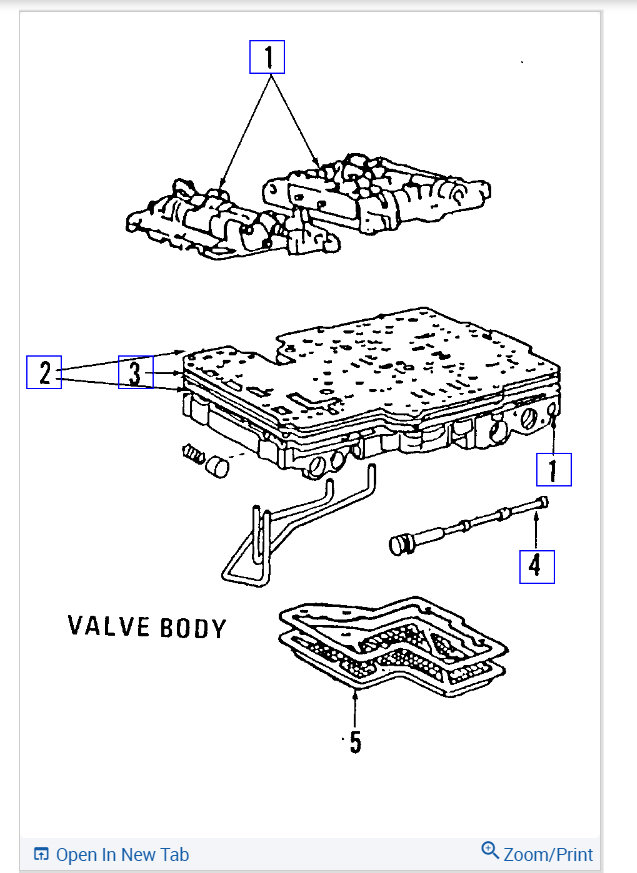 1

2
3

1

4

VALVE BODY

5

Open In New Tab
Zoom/Print