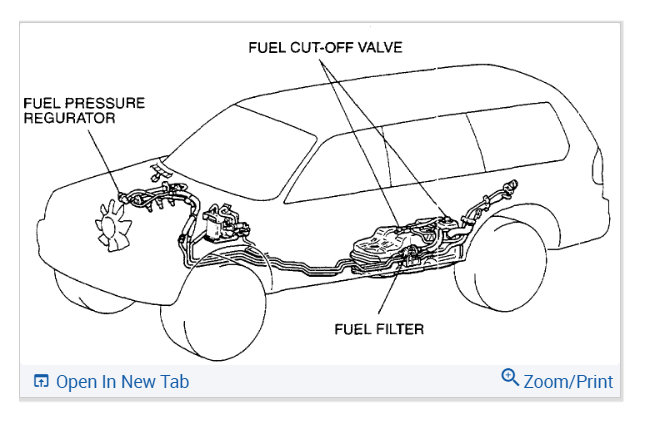 FUEL CUT-OFF VALVE

FUEL PRESSURE
REGURATOR

FUEL FILTER

Open In New Tab

Zoom/Print