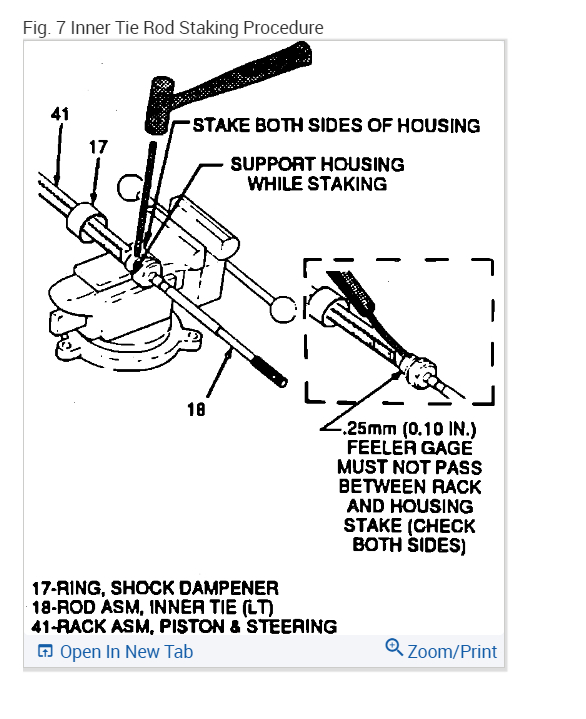 Fig. 7 Inner Tie Rod Staking Procedure

41

17

STAKE BOTH SIDES OF HOUSING

SUPPORT HOUSING WHILE STAKING

18

.25mm (0.10 IN.) FEELER GAGE MUST NOT PASS BETWEEN RACK AND HOUSING STAKE (CHECK BOTH SIDES)

17-RING, SHOCK DAMPENER
18-ROD ASM, INNER TIE (LT)
41-RACK ASM, PISTON & STEERING

Open In New Tab

Zoom/Print