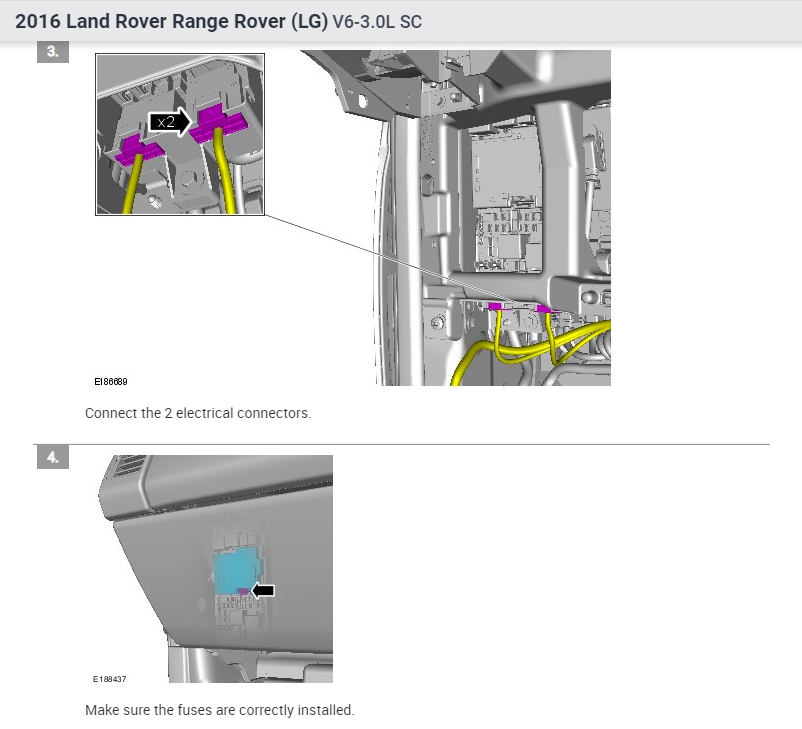 2016 Land Rover Range Rover (LG) V6-3.0L SC

3.

x2

E186689

Connect the 2 electrical connectors.

4.

E188437

Make sure the fuses are correctly installed.