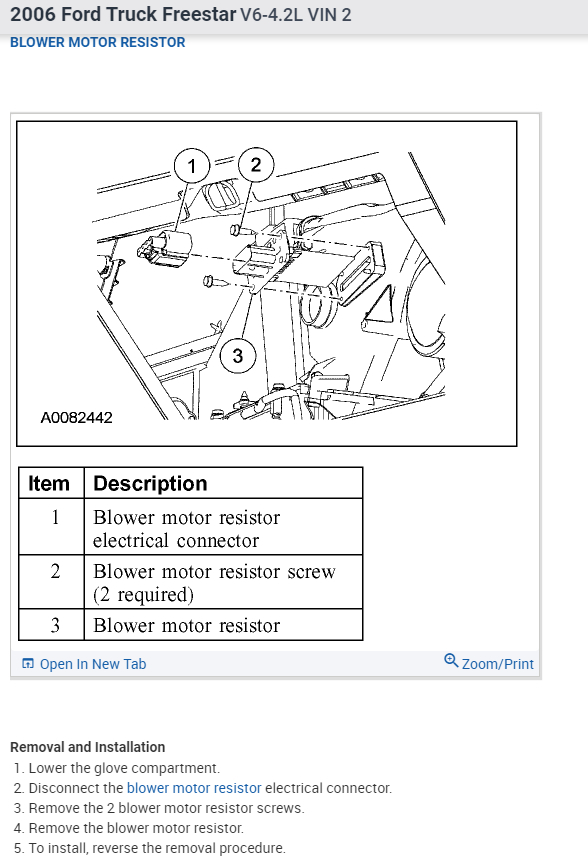 2006 Ford Truck Freestar V6-4.2L VIN 2
BLOWER MOTOR RESISTOR

1
2
3
A0082442

| Item | Description |
|---|---|
| 1 | Blower motor resistor electrical connector |
| 2 | Blower motor resistor screw (2 required) |
| 3 | Blower motor resistor |

Open In New Tab
Zoom/Print

Removal and Installation
1. Lower the glove compartment.
2. Disconnect the blower motor resistor electrical connector.
3. Remove the 2 blower motor resistor screws.
4. Remove the blower motor resistor.
5. To install, reverse the removal procedure.