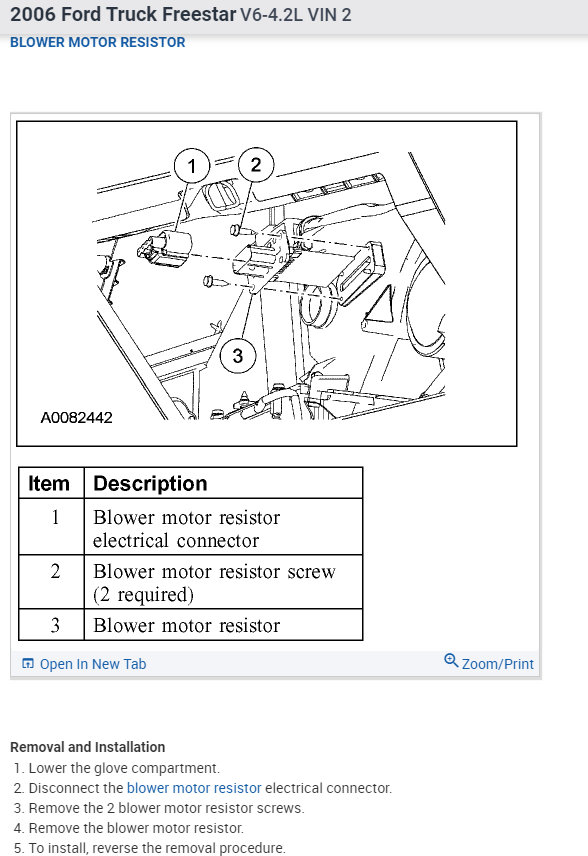 2006 Ford Truck Freestar V6-4.2L VIN 2

BLOWER MOTOR RESISTOR

1

2

3

A0082442

| Item | Description |
|---|---|
| 1 | Blower motor resistor electrical connector |
| 2 | Blower motor resistor screw (2 required) |
| 3 | Blower motor resistor |

Open In New Tab

Zoom/Print

Removal and Installation

1. Lower the glove compartment.
2. Disconnect the blower motor resistor electrical connector.
3. Remove the 2 blower motor resistor screws.
4. Remove the blower motor resistor.
5. To install, reverse the removal procedure.