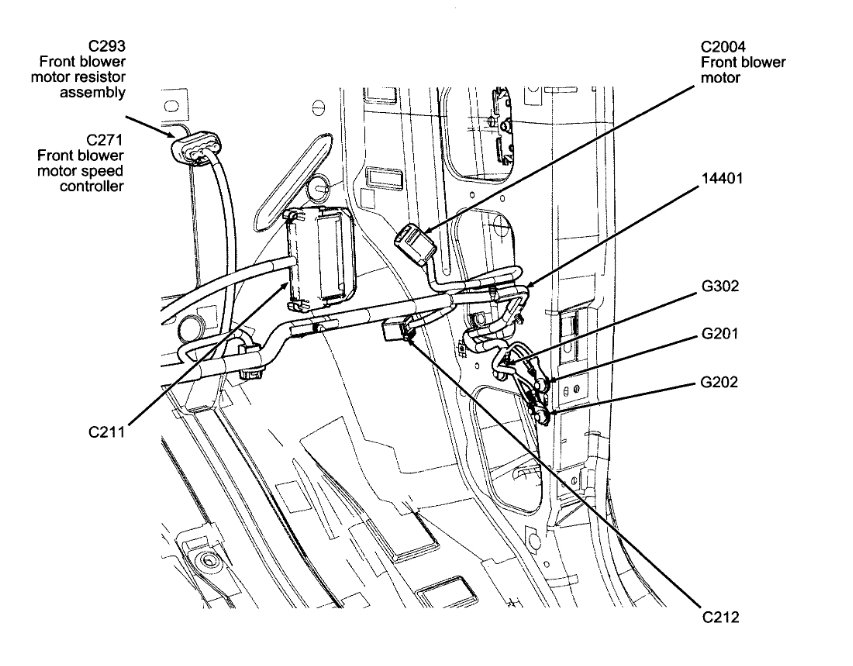 C293
Front blower motor resistor assembly

C271
Front blower motor speed controller

C2004
Front blower motor

14401

G302

G201

G202

C211

C212