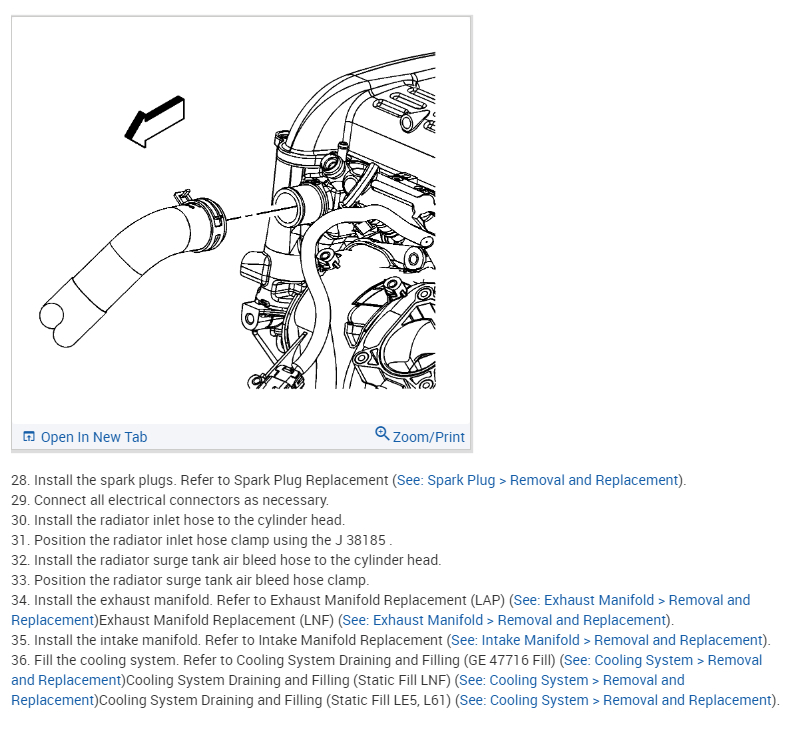 Open In New Tab
Zoom/Print

28. Install the spark plugs. Refer to Spark Plug Replacement (See: Spark Plug > Removal and Replacement).
29. Connect all electrical connectors as necessary.
30. Install the radiator inlet hose to the cylinder head.
31. Position the radiator inlet hose clamp using the J 38185 .
32. Install the radiator surge tank air bleed hose to the cylinder head.
33. Position the radiator surge tank air bleed hose clamp.
34. Install the exhaust manifold. Refer to Exhaust Manifold Replacement (LAP) (See: Exhaust Manifold > Removal and Replacement)Exhaust Manifold Replacement (LNF) (See: Exhaust Manifold > Removal and Replacement).
35. Install the intake manifold. Refer to Intake Manifold Replacement (See: Intake Manifold > Removal and Replacement).
36. Fill the cooling system. Refer to Cooling System Draining and Filling (GE 47716 Fill) (See: Cooling System > Removal and Replacement)Cooling System Draining and Filling (Static Fill LNF) (See: Cooling System > Removal and Replacement)Cooling System Draining and Filling (Static Fill LE5, L61) (See: Cooling System > Removal and Replacement).