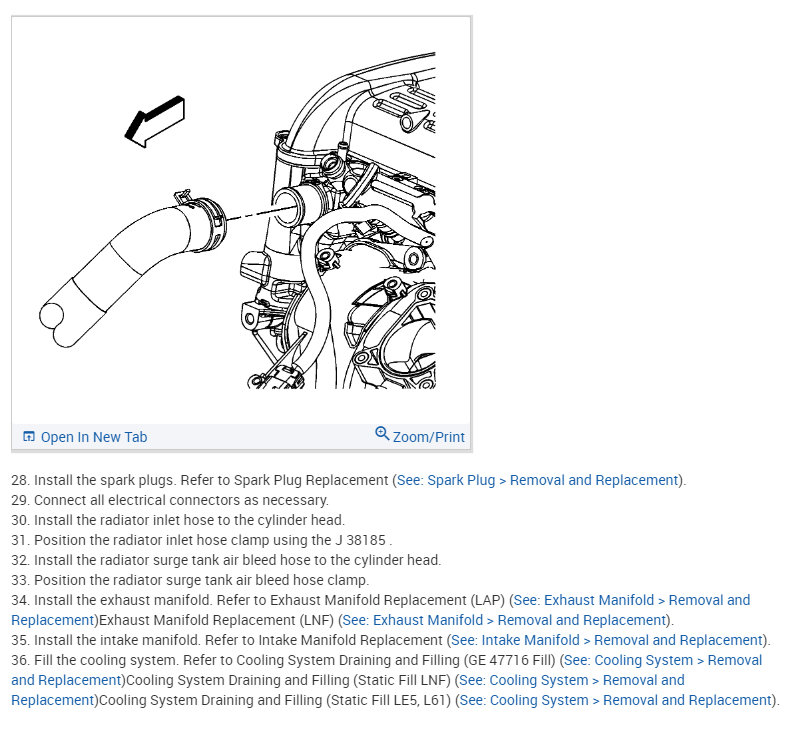 Open In New Tab
Zoom/Print

28. Install the spark plugs. Refer to Spark Plug Replacement (See: Spark Plug > Removal and Replacement).
29. Connect all electrical connectors as necessary.
30. Install the radiator inlet hose to the cylinder head.
31. Position the radiator inlet hose clamp using the J 38185 .
32. Install the radiator surge tank air bleed hose to the cylinder head.
33. Position the radiator surge tank air bleed hose clamp.
34. Install the exhaust manifold. Refer to Exhaust Manifold Replacement (LAP) (See: Exhaust Manifold > Removal and Replacement)Exhaust Manifold Replacement (LNF) (See: Exhaust Manifold > Removal and Replacement).
35. Install the intake manifold. Refer to Intake Manifold Replacement (See: Intake Manifold > Removal and Replacement).
36. Fill the cooling system. Refer to Cooling System Draining and Filling (GE 47716 Fill) (See: Cooling System > Removal and Replacement)Cooling System Draining and Filling (Static Fill LNF) (See: Cooling System > Removal and Replacement)Cooling System Draining and Filling (Static Fill LE5, L61) (See: Cooling System > Removal and Replacement).