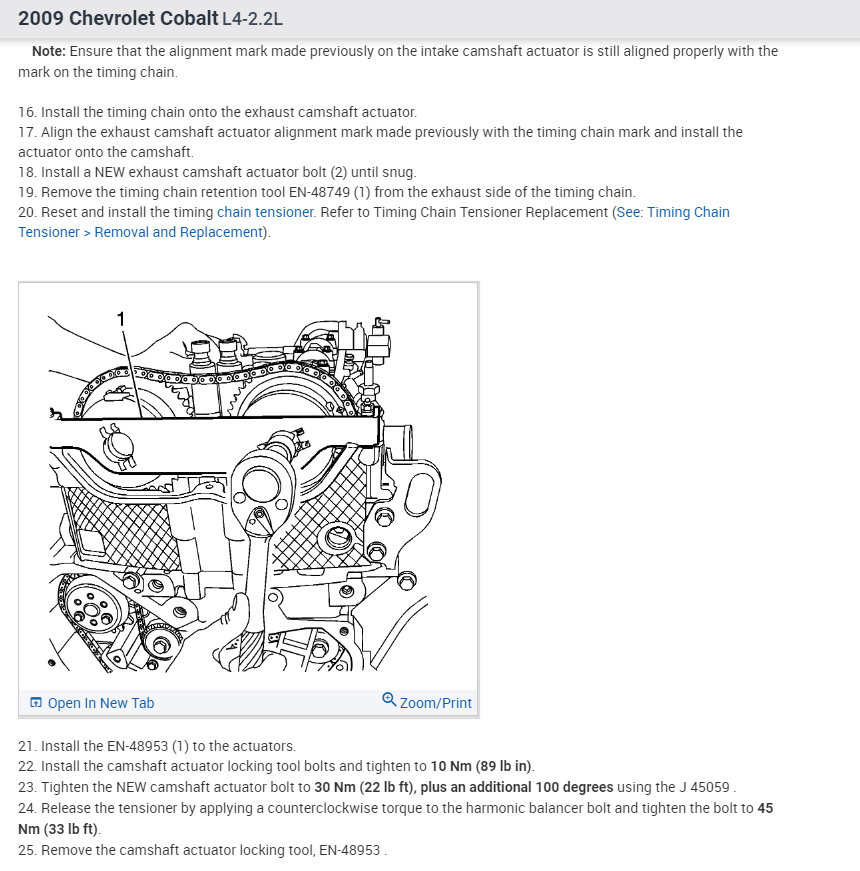 2009 Chevrolet Cobalt L4-2.2L

Note: Ensure that the alignment mark made previously on the intake camshaft actuator is still aligned properly with the mark on the timing chain.

16. Install the timing chain onto the exhaust camshaft actuator.
17. Align the exhaust camshaft actuator alignment mark made previously with the timing chain mark and install the actuator onto the camshaft.
18. Install a NEW exhaust camshaft actuator bolt (2) until snug.
19. Remove the timing chain retention tool EN-48749 (1) from the exhaust side of the timing chain.
20. Reset and install the timing chain tensioner. Refer to Timing Chain Tensioner Replacement (See: Timing Chain Tensioner > Removal and Replacement).

1

Open In New Tab
Zoom/Print

21. Install the EN-48953 (1) to the actuators.
22. Install the camshaft actuator locking tool bolts and tighten to 10 Nm (89 lb in).
23. Tighten the NEW camshaft actuator bolt to 30 Nm (22 lb ft), plus an additional 100 degrees using the J 45059 .
24. Release the tensioner by applying a counterclockwise torque to the harmonic balancer bolt and tighten the bolt to 45 Nm (33 lb ft).
25. Remove the camshaft actuator locking tool, EN-48953 .