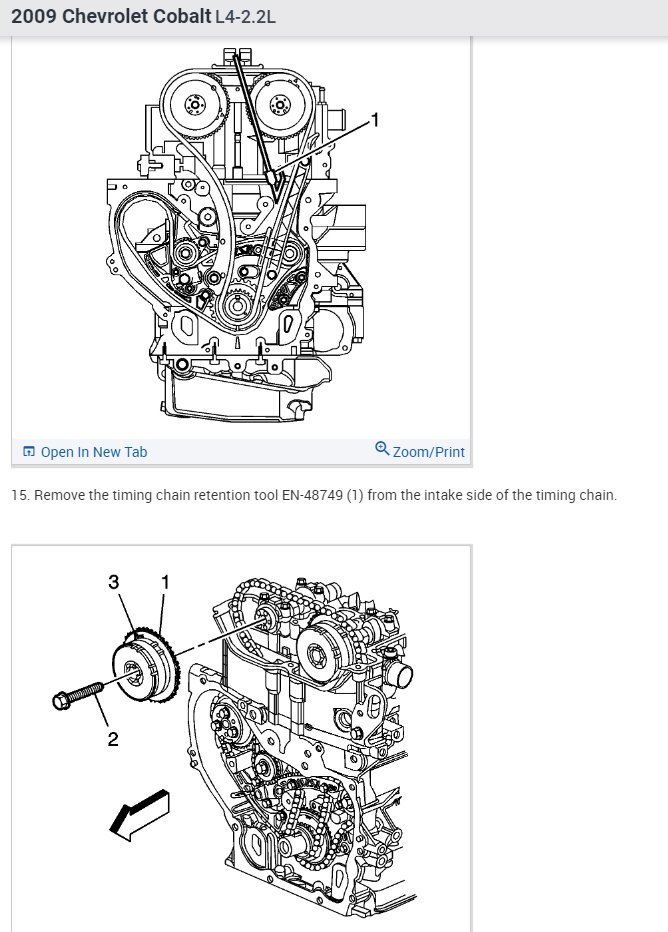 2009 Chevrolet Cobalt L4-2.2L

1

Open In New Tab

Zoom/Print

15. Remove the timing chain retention tool EN-48749 (1) from the intake side of the timing chain.

3

1

2