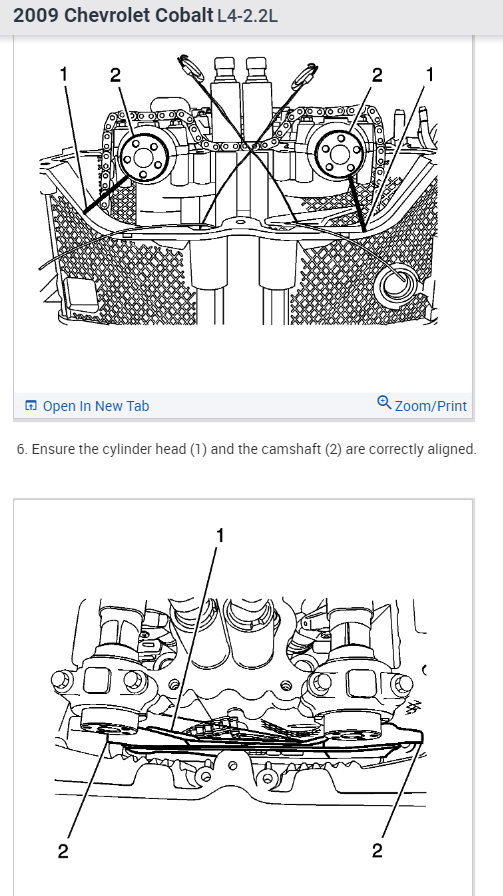 2009 Chevrolet Cobalt L4-2.2L

1 2 2 1

Open In New Tab

Zoom/Print

6. Ensure the cylinder head (1) and the camshaft (2) are correctly aligned.

1

2 2