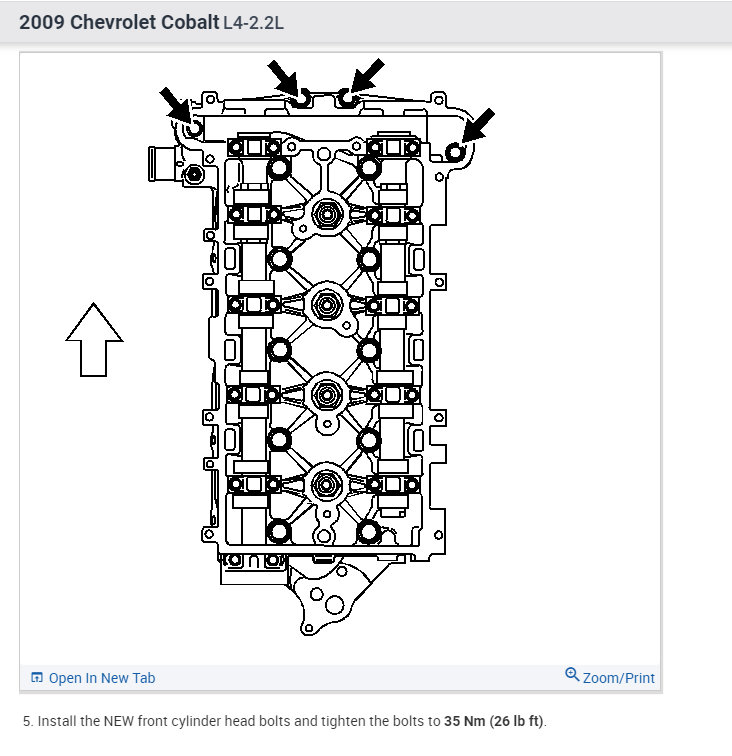 2009 Chevrolet Cobalt L4-2.2L

Open In New Tab

Zoom/Print

5. Install the NEW front cylinder head bolts and tighten the bolts to 35 Nm (26 lb ft).