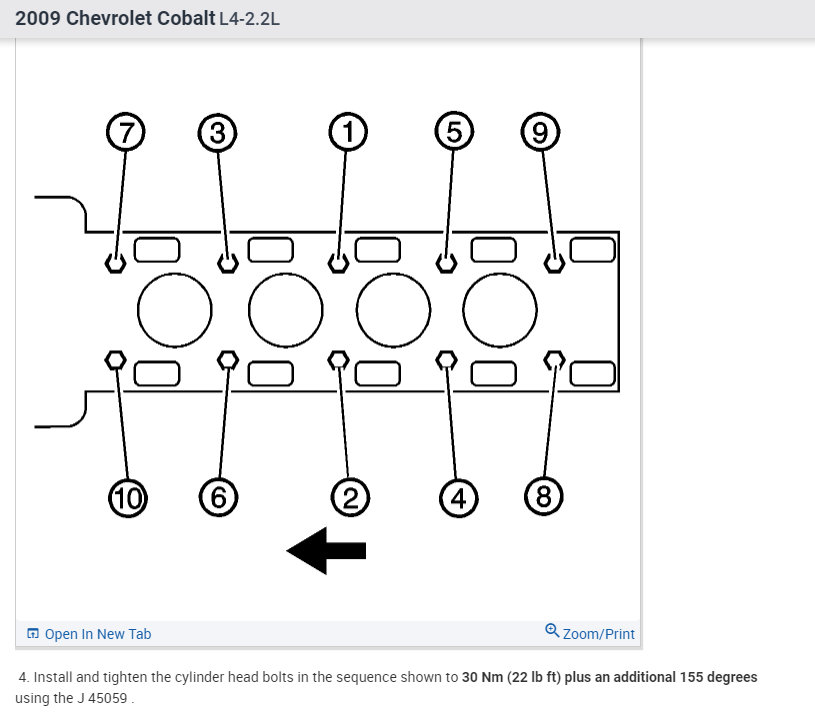 2009 Chevrolet Cobalt L4-2.2L

7 3 1 5 9

10 6 2 4 8

Open In New Tab

Zoom/Print

4. Install and tighten the cylinder head bolts in the sequence shown to 30 Nm (22 lb ft) plus an additional 155 degrees using the J 45059 .