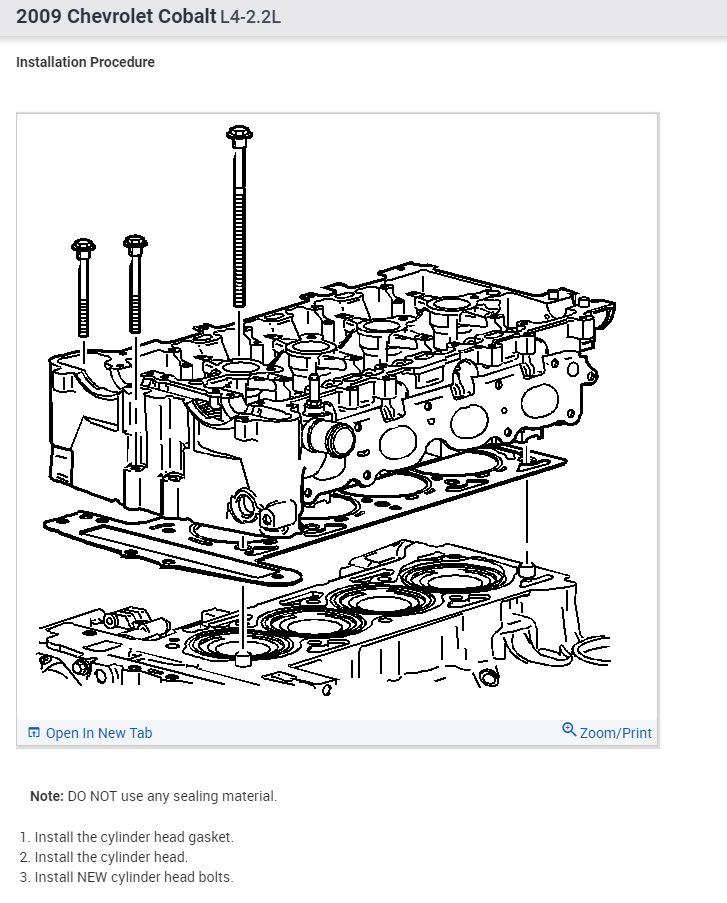 2009 Chevrolet Cobalt L4-2.2L

Installation Procedure

Open In New Tab

Zoom/Print

Note: DO NOT use any sealing material.

1. Install the cylinder head gasket.
2. Install the cylinder head.
3. Install NEW cylinder head bolts.