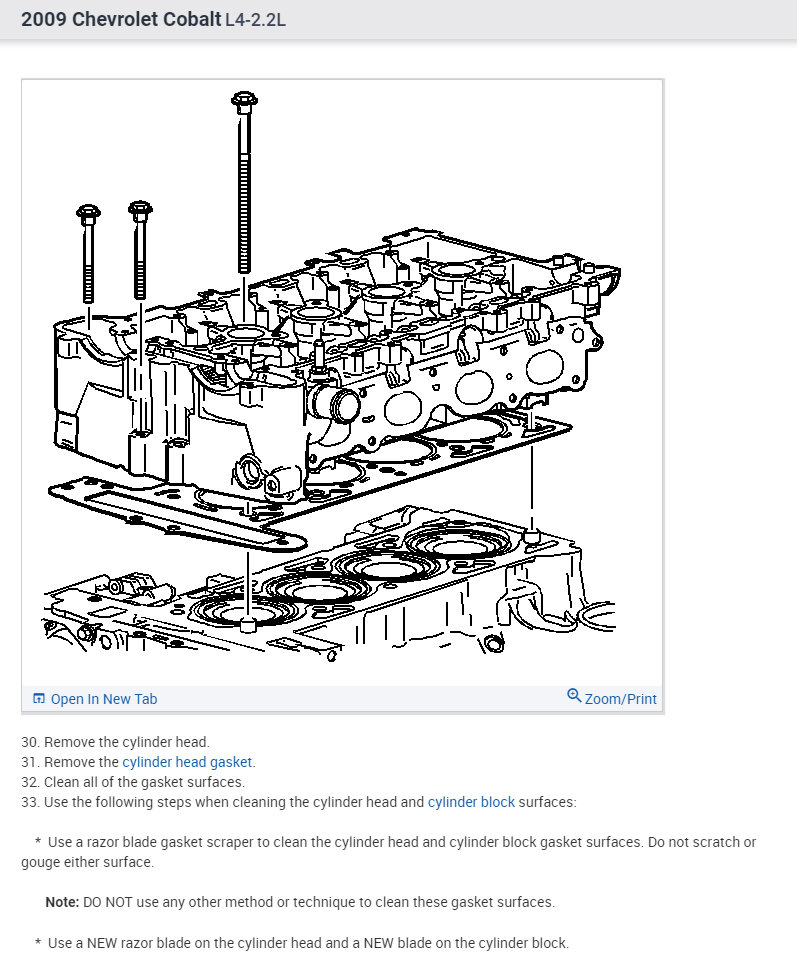 2009 Chevrolet Cobalt L4-2.2L

Open In New Tab

Zoom/Print

30. Remove the cylinder head.
31. Remove the cylinder head gasket.
32. Clean all of the gasket surfaces.
33. Use the following steps when cleaning the cylinder head and cylinder block surfaces:

* Use a razor blade gasket scraper to clean the cylinder head and cylinder block gasket surfaces. Do not scratch or gouge either surface.

Note: DO NOT use any other method or technique to clean these gasket surfaces.

* Use a NEW razor blade on the cylinder head and a NEW blade on the cylinder block.