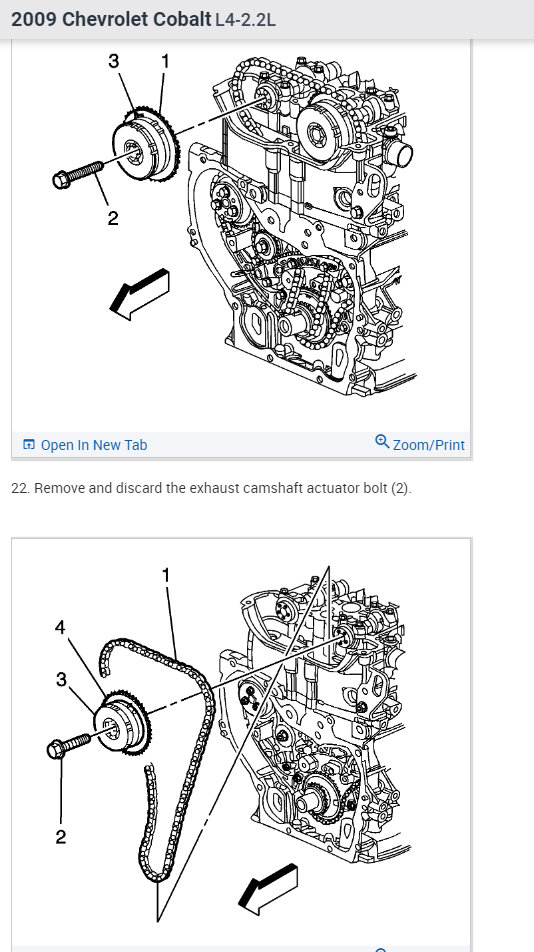 2009 Chevrolet Cobalt L4-2.2L

3 1

2

Open In New Tab

Zoom/Print

22. Remove and discard the exhaust camshaft actuator bolt (2).

1

4

3

2