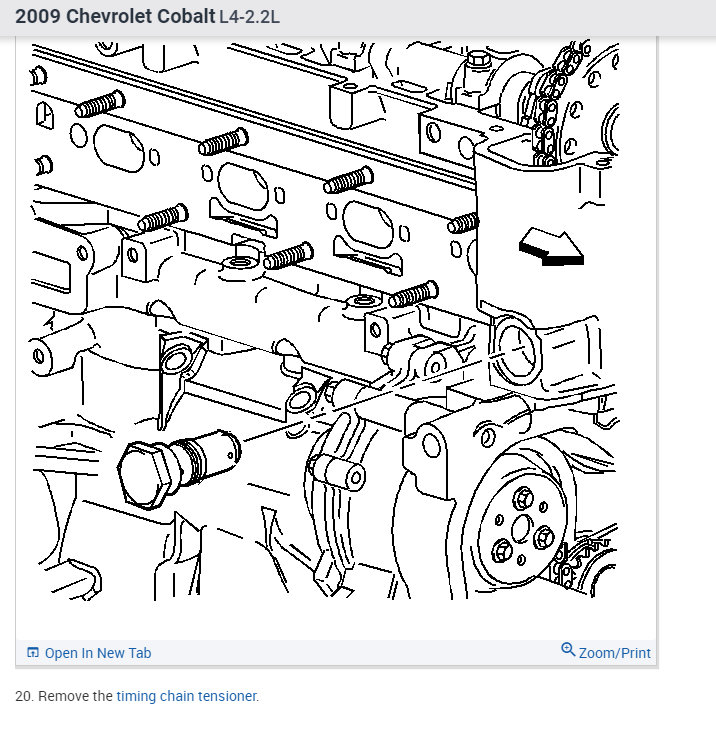 2009 Chevrolet Cobalt L4-2.2L

Open In New Tab

Zoom/Print

20. Remove the timing chain tensioner.