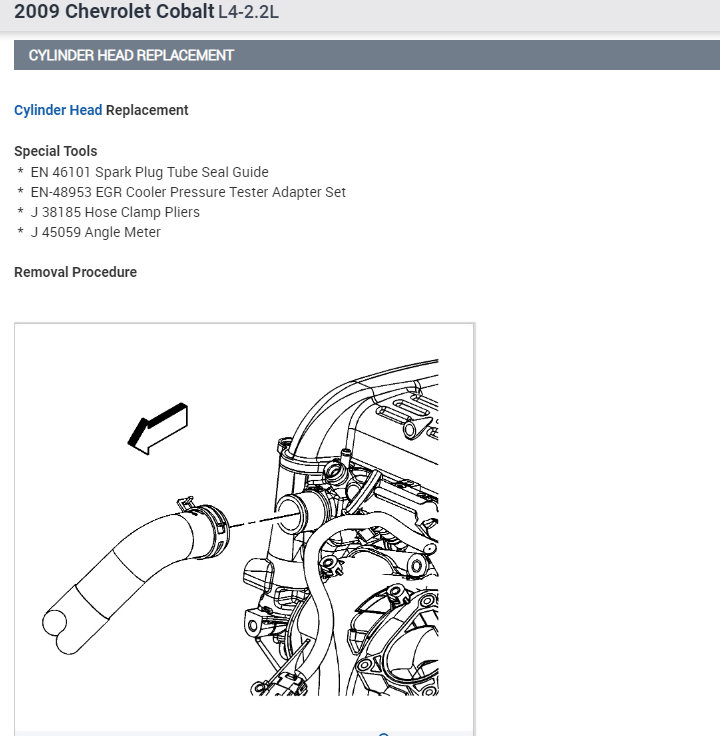 2009 Chevrolet Cobalt L4-2.2L

CYLINDER HEAD REPLACEMENT

Cylinder Head Replacement

Special Tools
* EN 46101 Spark Plug Tube Seal Guide
* EN-48953 EGR Cooler Pressure Tester Adapter Set
* J 38185 Hose Clamp Pliers
* J 45059 Angle Meter

Removal Procedure