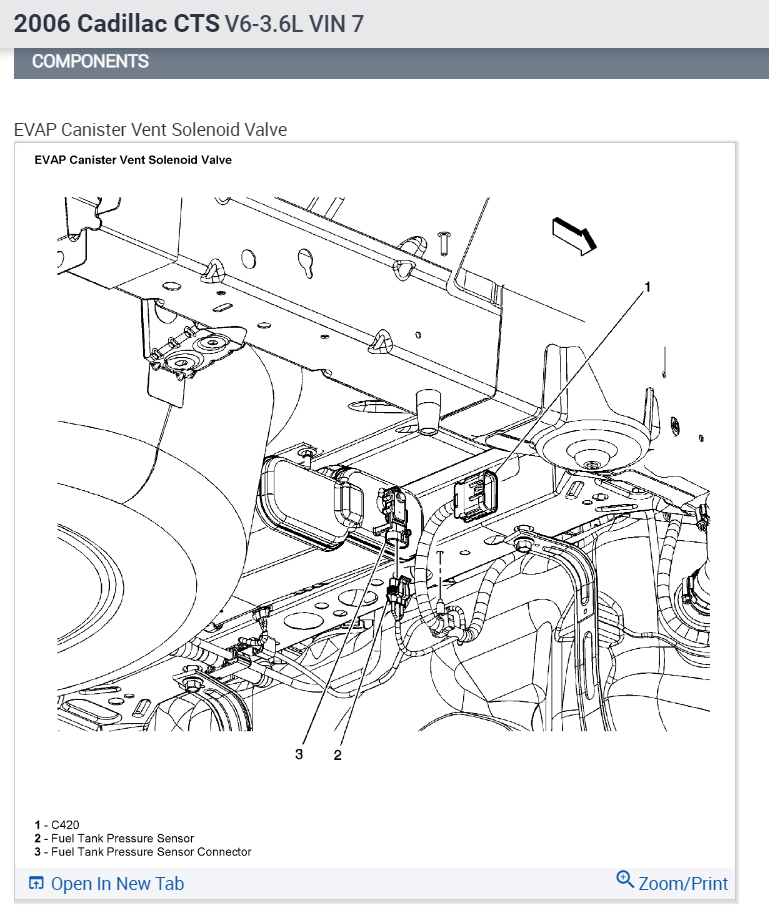 2006 Cadillac CTS V6-3.6L VIN 7

COMPONENTS

EVAP Canister Vent Solenoid Valve

EVAP Canister Vent Solenoid Valve

1

3 2

1 - C420
2 - Fuel Tank Pressure Sensor
3 - Fuel Tank Pressure Sensor Connector

Open In New Tab

Zoom/Print