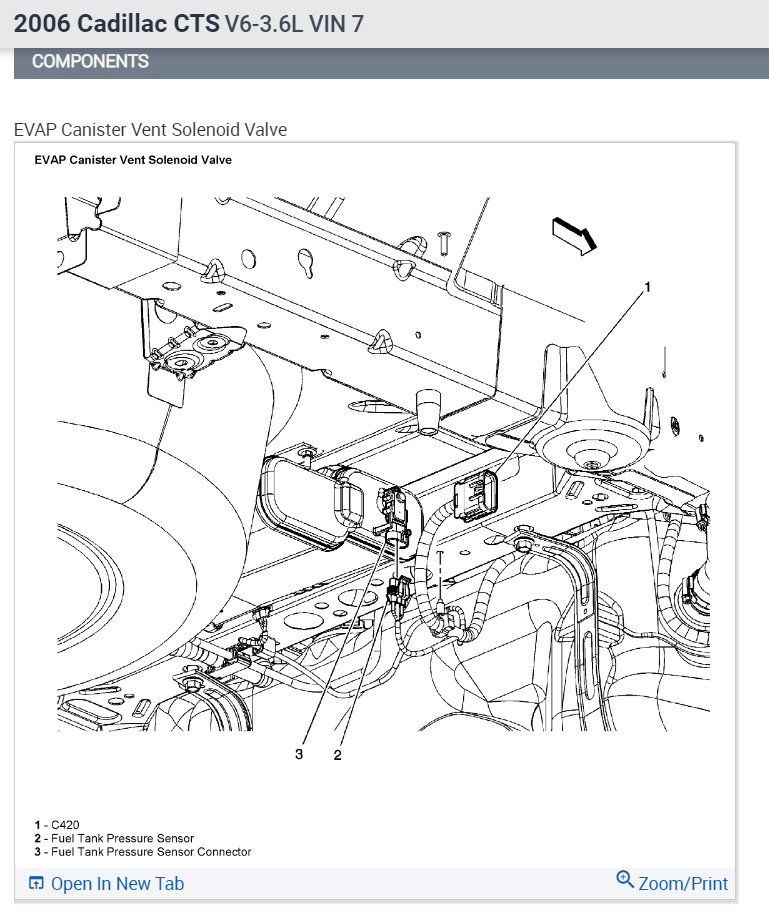 2006 Cadillac CTS V6-3.6L VIN 7

COMPONENTS

EVAP Canister Vent Solenoid Valve

EVAP Canister Vent Solenoid Valve

1

3 2

1 - C420
2 - Fuel Tank Pressure Sensor
3 - Fuel Tank Pressure Sensor Connector

Open In New Tab

Zoom/Print