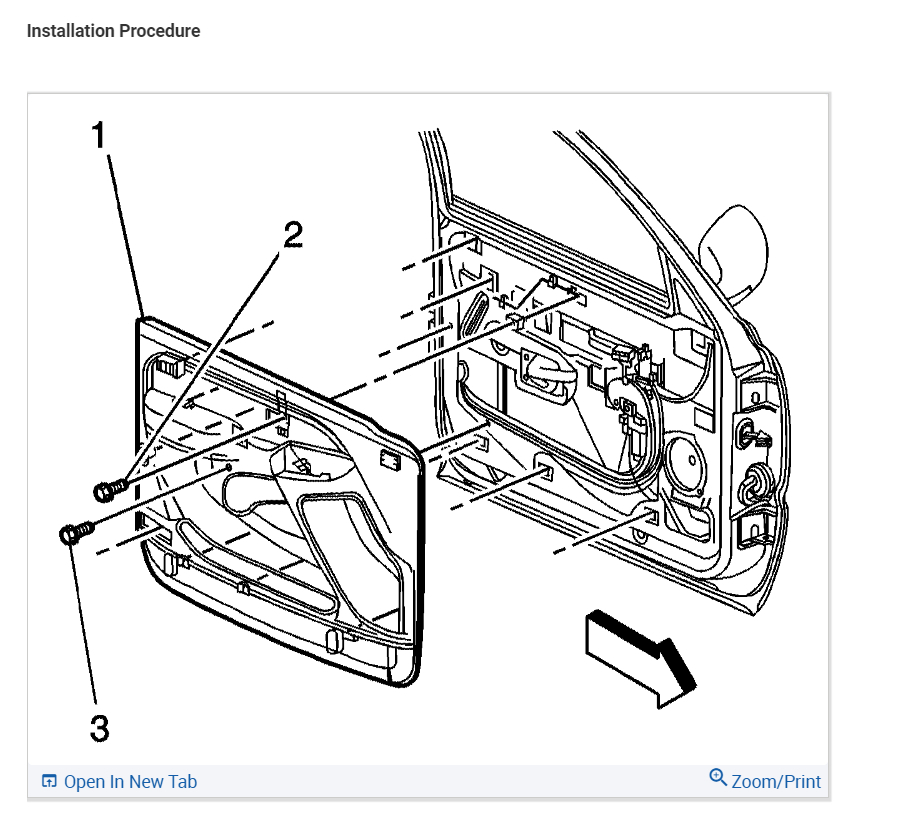 Installation Procedure

1

2

3

Open In New Tab

Zoom/Print