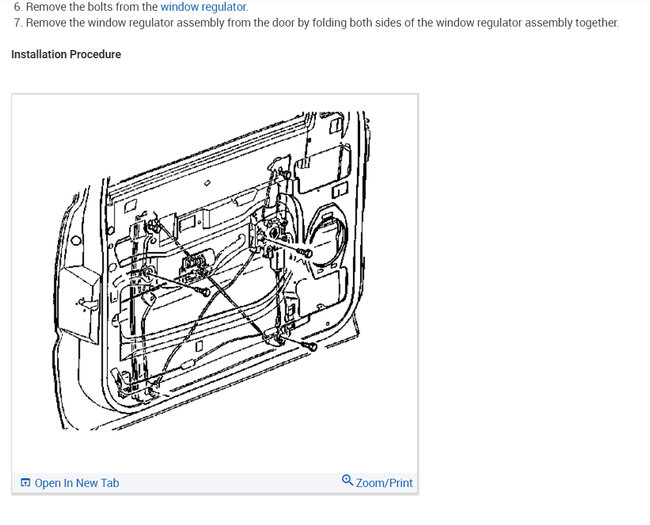 6. Remove the bolts from the window regulator.
7. Remove the window regulator assembly from the door by folding both sides of the window regulator assembly together.

Installation Procedure

Open In New Tab
Zoom/Print