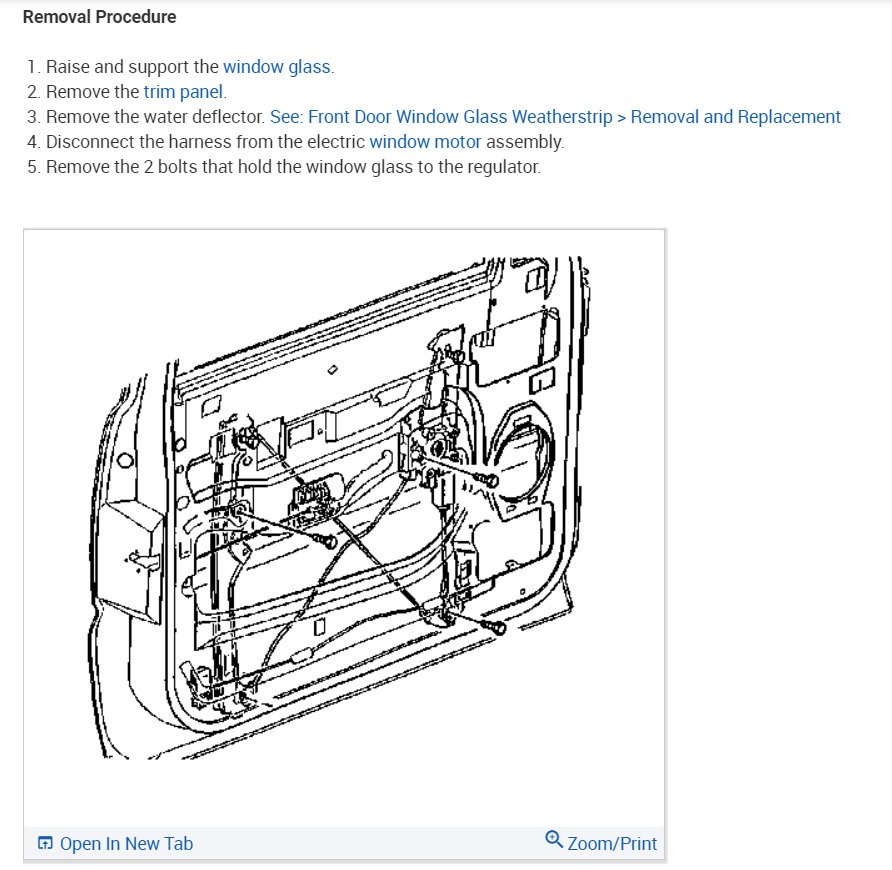 Removal Procedure

1. Raise and support the window glass.
2. Remove the trim panel.
3. Remove the water deflector. See: Front Door Window Glass Weatherstrip > Removal and Replacement
4. Disconnect the harness from the electric window motor assembly.
5. Remove the 2 bolts that hold the window glass to the regulator.

Open In New Tab

Zoom/Print