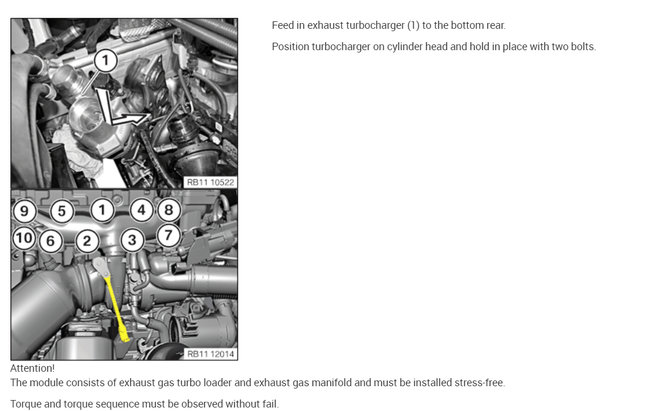 1

RB11 10522

Feed in exhaust turbocharger (1) to the bottom rear.

Position turbocharger on cylinder head and hold in place with two bolts.

9 5 1 4 8
10 6 2 3 7

RB11 12014

Attention!
The module consists of exhaust gas turbo loader and exhaust gas manifold and must be installed stress-free.

Torque and torque sequence must be observed without fail.