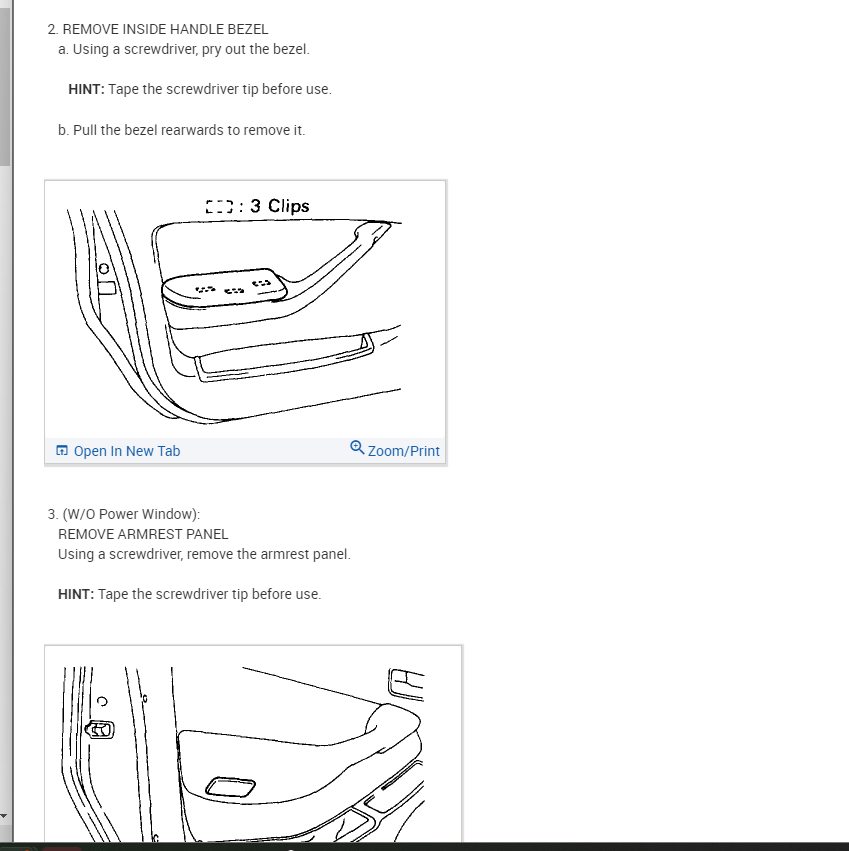 2. REMOVE INSIDE HANDLE BEZEL
a. Using a screwdriver, pry out the bezel.

HINT: Tape the screwdriver tip before use.

b. Pull the bezel rearwards to remove it.

: 3 Clips

Open In New Tab

Zoom/Print

3. (W/O Power Window):
REMOVE ARMREST PANEL
Using a screwdriver, remove the armrest panel.

HINT: Tape the screwdriver tip before use.