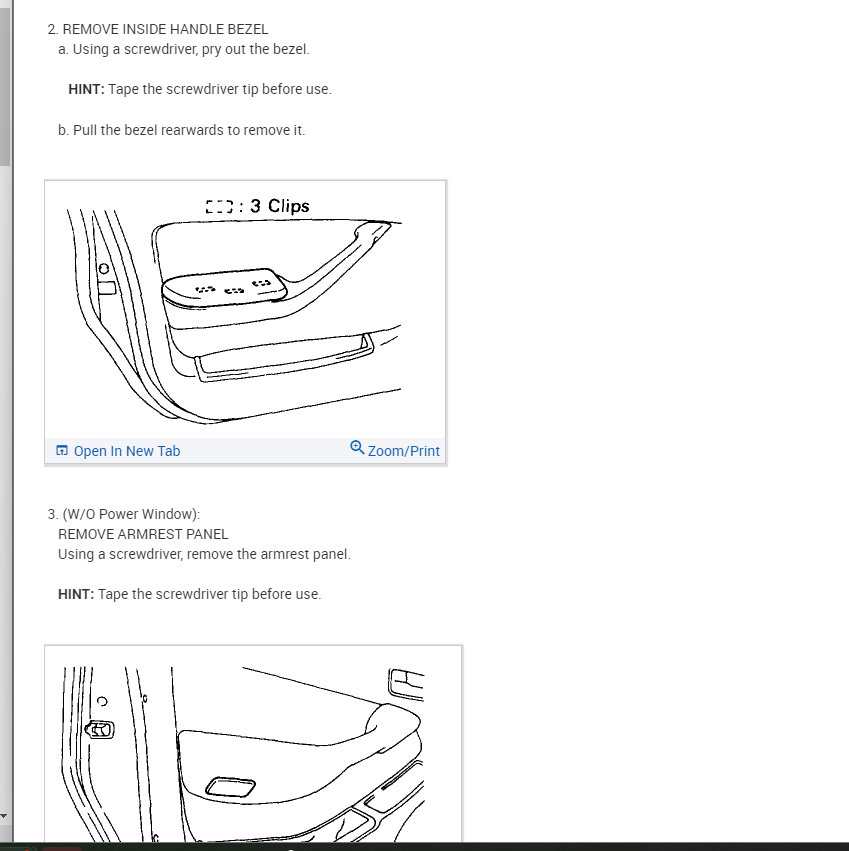 2. REMOVE INSIDE HANDLE BEZEL
a. Using a screwdriver, pry out the bezel.

HINT: Tape the screwdriver tip before use.

b. Pull the bezel rearwards to remove it.

: 3 Clips

Open In New Tab

Zoom/Print

3. (W/O Power Window):
REMOVE ARMREST PANEL
Using a screwdriver, remove the armrest panel.

HINT: Tape the screwdriver tip before use.