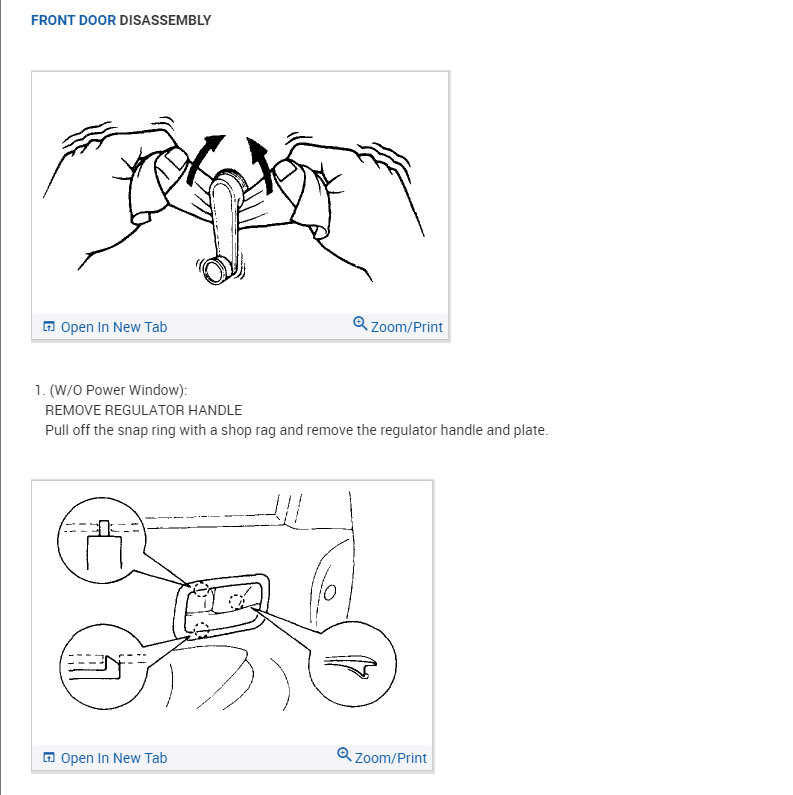 FRONT DOOR DISASSEMBLY

Open In New Tab Zoom/Print

1. (W/O Power Window):
REMOVE REGULATOR HANDLE
Pull off the snap ring with a shop rag and remove the regulator handle and plate.

Open In New Tab Zoom/Print