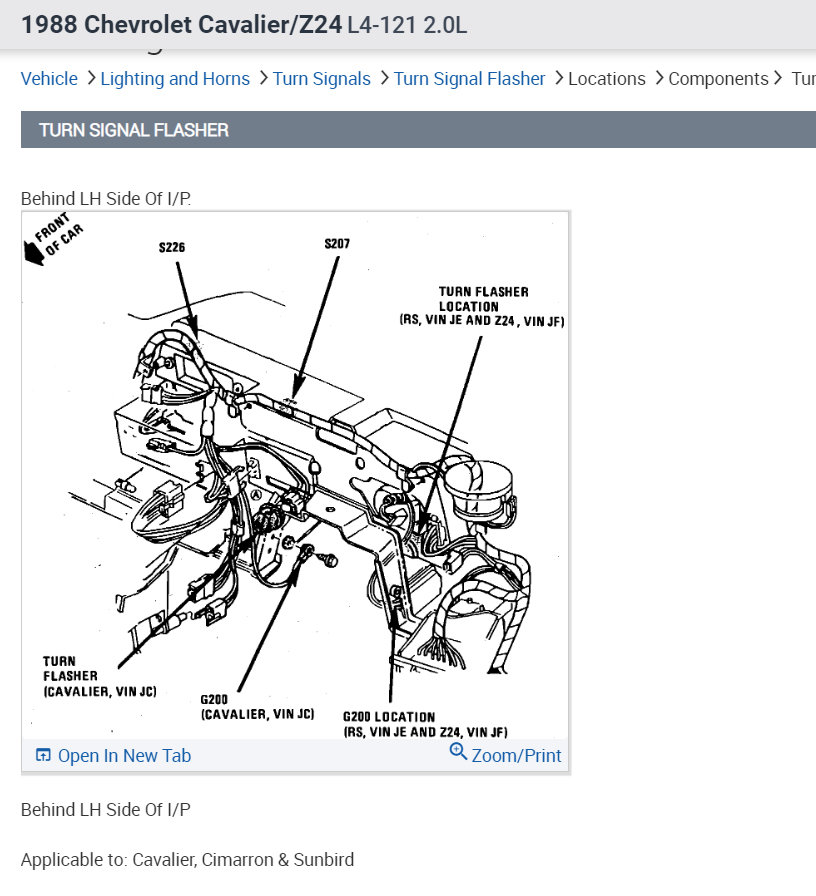 1988 Chevrolet Cavalier/Z24 L4-121 2.0L

Vehicle > Lighting and Horns > Turn Signals > Turn Signal Flasher > Locations > Components > Tur

TURN SIGNAL FLASHER

Behind LH Side Of I/P.

FRONT OF CAR

S226

S207

TURN FLASHER LOCATION (RS, VIN JE AND Z24, VIN JF)

TURN FLASHER (CAVALIER, VIN JC)

G200 (CAVALIER, VIN JC)

G200 LOCATION (RS, VIN JE AND Z24, VIN JF)

Open In New Tab

Zoom/Print

Behind LH Side Of I/P

Applicable to: Cavalier, Cimarron & Sunbird