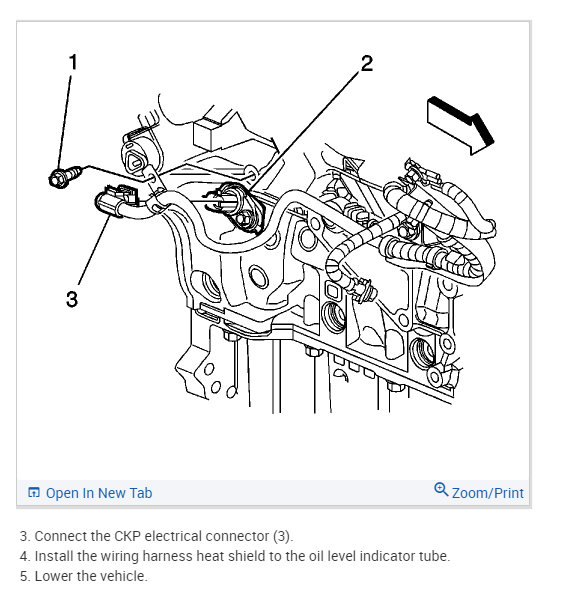 1
2
3

Open In New Tab
Zoom/Print

3. Connect the CKP electrical connector (3).
4. Install the wiring harness heat shield to the oil level indicator tube.
5. Lower the vehicle.