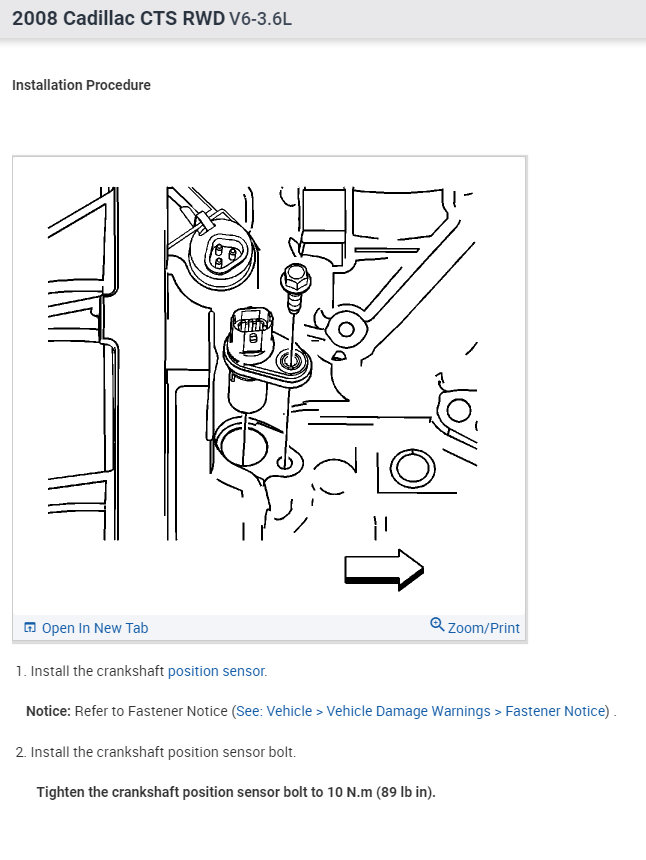 2008 Cadillac CTS RWD V6-3.6L

Installation Procedure

Open In New Tab

Zoom/Print

1. Install the crankshaft position sensor.

Notice: Refer to Fastener Notice (See: Vehicle > Vehicle Damage Warnings > Fastener Notice) .

2. Install the crankshaft position sensor bolt.

Tighten the crankshaft position sensor bolt to 10 N.m (89 lb in).