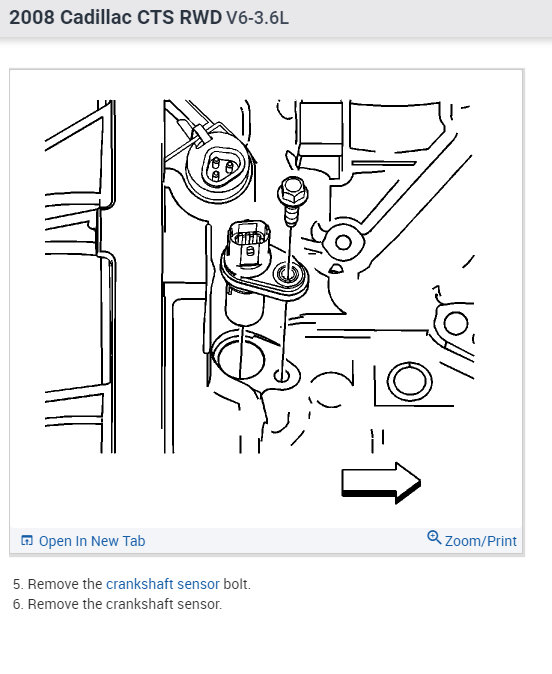 2008 Cadillac CTS RWD V6-3.6L

Open In New Tab

Zoom/Print

5. Remove the crankshaft sensor bolt.
6. Remove the crankshaft sensor.