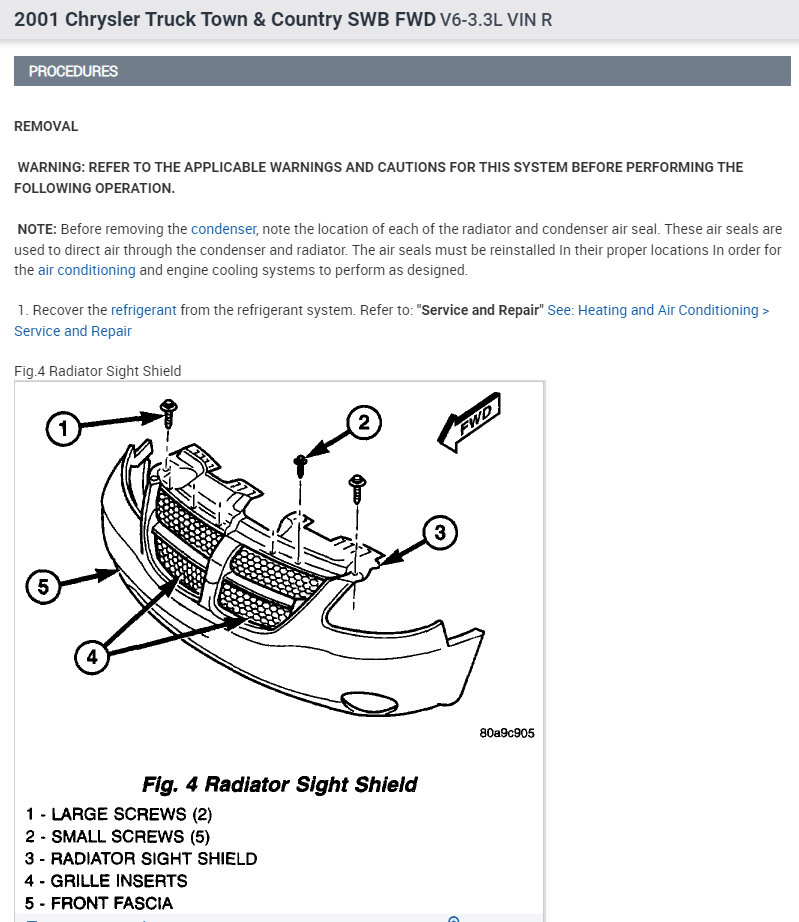 2001 Chrysler Truck Town & Country SWB FWD V6-3.3L VIN R

PROCEDURES

REMOVAL

WARNING: REFER TO THE APPLICABLE WARNINGS AND CAUTIONS FOR THIS SYSTEM BEFORE PERFORMING THE FOLLOWING OPERATION.

NOTE: Before removing the condenser, note the location of each of the radiator and condenser air seal. These air seals are used to direct air through the condenser and radiator. The air seals must be reinstalled In their proper locations In order for the air conditioning and engine cooling systems to perform as designed.

1. Recover the refrigerant from the refrigerant system. Refer to: "Service and Repair" See: Heating and Air Conditioning > Service and Repair

Fig.4 Radiator Sight Shield

1

2

FWD

3

5

4

80a9c905

Fig. 4 Radiator Sight Shield

1 - LARGE SCREWS (2)
2 - SMALL SCREWS (5)
3 - RADIATOR SIGHT SHIELD
4 - GRILLE INSERTS
5 - FRONT FASCIA