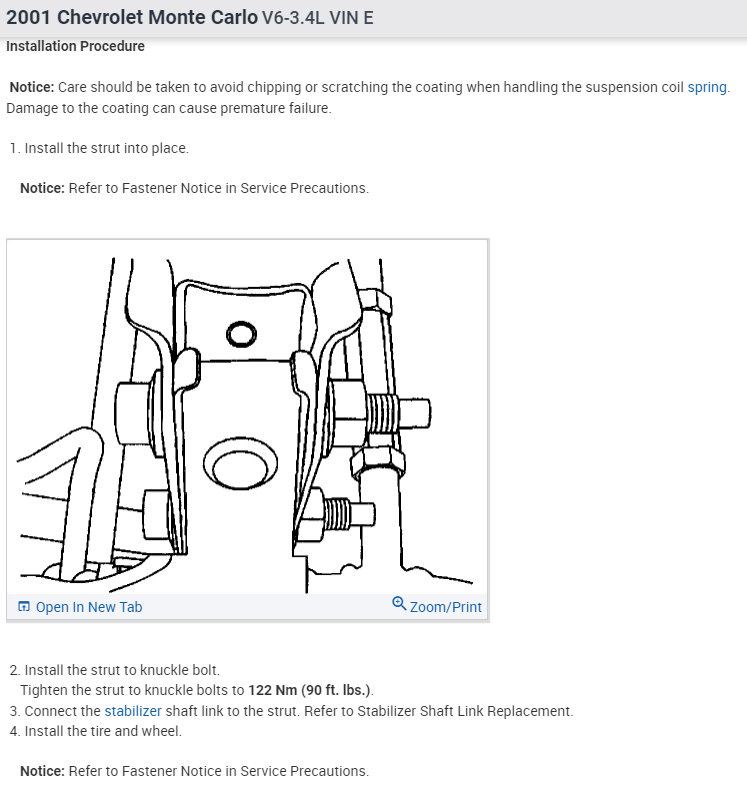 2001 Chevrolet Monte Carlo V6-3.4L VIN E

Installation Procedure

Notice: Care should be taken to avoid chipping or scratching the coating when handling the suspension coil spring. Damage to the coating can cause premature failure.

1. Install the strut into place.

Notice: Refer to Fastener Notice in Service Precautions.

Open In New Tab

Zoom/Print

2. Install the strut to knuckle bolt.
Tighten the strut to knuckle bolts to 122 Nm (90 ft. lbs.).
3. Connect the stabilizer shaft link to the strut. Refer to Stabilizer Shaft Link Replacement.
4. Install the tire and wheel.

Notice: Refer to Fastener Notice in Service Precautions.