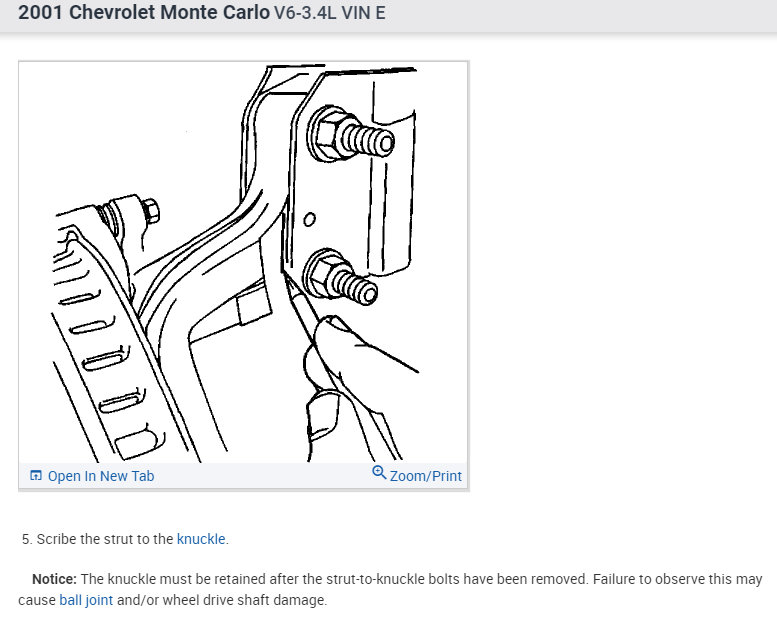 2001 Chevrolet Monte Carlo V6-3.4L VIN E

Open In New Tab

Zoom/Print

5. Scribe the strut to the knuckle.

Notice: The knuckle must be retained after the strut-to-knuckle bolts have been removed. Failure to observe this may cause ball joint and/or wheel drive shaft damage.