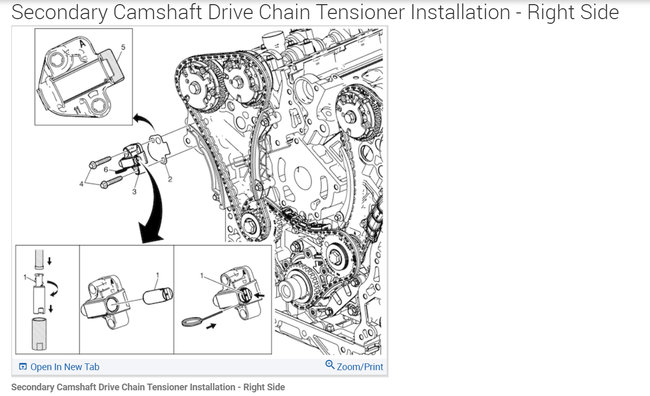 Secondary Camshaft Drive Chain Tensioner Installation - Right Side

A
5
6
4
3
2
1
1
1

Open In New Tab
Zoom/Print

Secondary Camshaft Drive Chain Tensioner Installation - Right Side