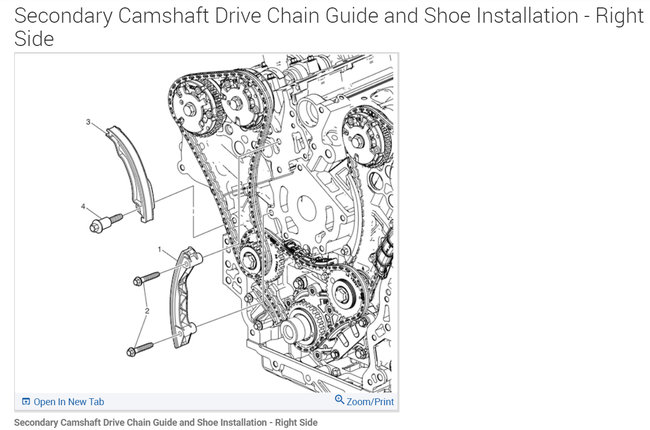 Secondary Camshaft Drive Chain Guide and Shoe Installation - Right Side

3
4
1
2

Open In New Tab
Zoom/Print

Secondary Camshaft Drive Chain Guide and Shoe Installation - Right Side