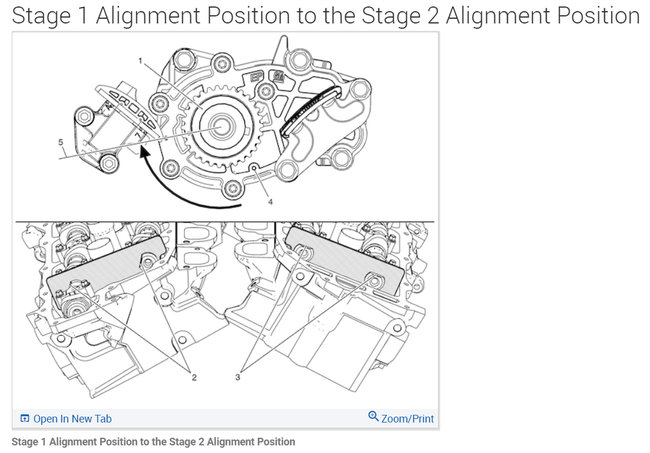 Stage 1 Alignment Position to the Stage 2 Alignment Position

1

5

4

2

3

Open In New Tab

Zoom/Print

Stage 1 Alignment Position to the Stage 2 Alignment Position