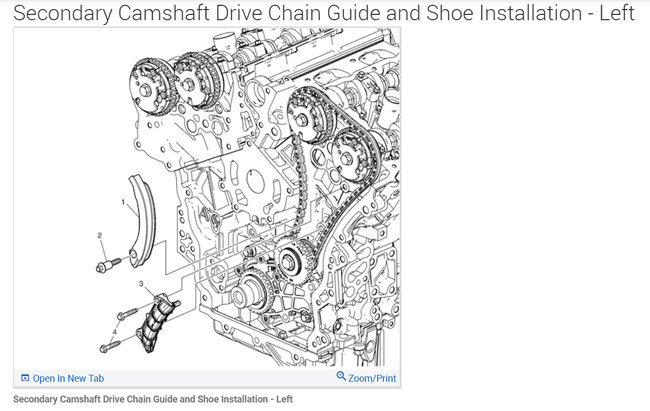 Secondary Camshaft Drive Chain Guide and Shoe Installation - Left

1

2

3

4

Open In New Tab

Zoom/Print

Secondary Camshaft Drive Chain Guide and Shoe Installation - Left